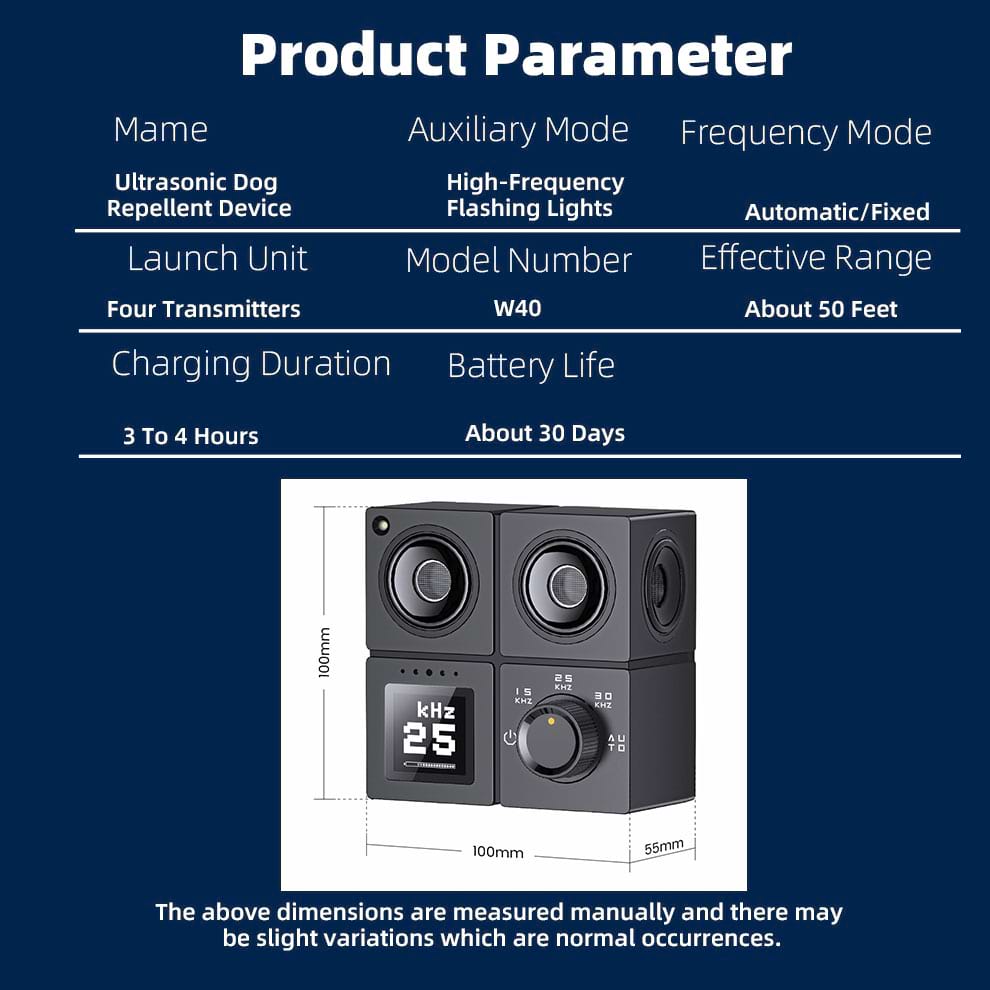 Product Parameter

| Mame | Auxiliary Mode | Frequency Mode |
|---|---|---|
| Ultrasonic Dog Repellent Device | High-Frequency Flashing Lights | Automatic/Fixed |
| Launch Unit | Model Number | Effective Range |
| Four Transmitters | W40 | About 50 Feet |
| Charging Duration | Battery Life | |
| 3 To 4 Hours | About 30 Days | |

100mm

kHz
25

15 KHZ
25 KHZ
30 KHZ
AUTO

100mm
55mm

The above dimensions are measured manually and there may be slight variations which are normal occurrences.