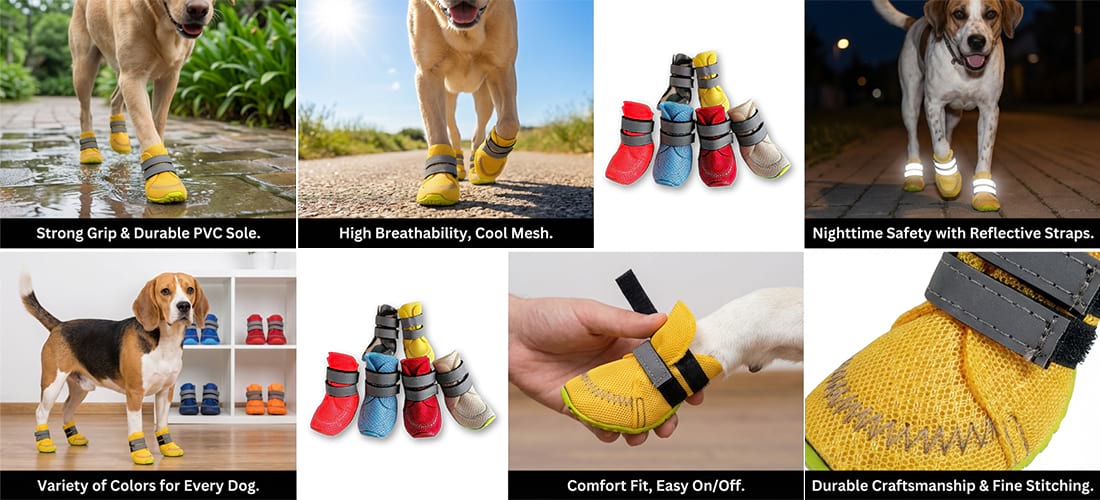 Strong Grip & Durable PVC Sole.

High Breathability, Cool Mesh.

Nighttime Safety with Reflective Straps.

Variety of Colors for Every Dog.

Comfort Fit, Easy On/Off.

Durable Craftsmanship & Fine Stitching.