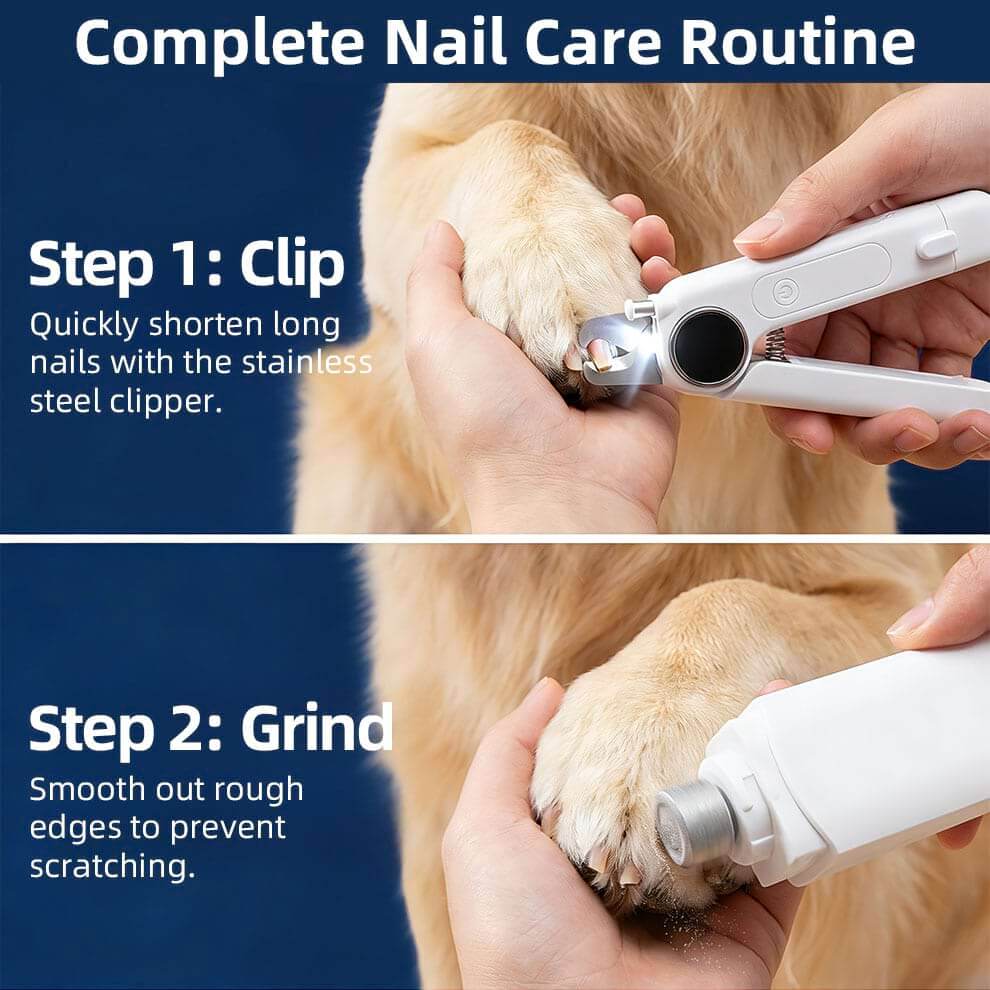 Complete Nail Care Routine

Step 1: Clip
Quickly shorten long nails with the stainless steel clipper.

Step 2: Grind
Smooth out rough edges to prevent scratching.