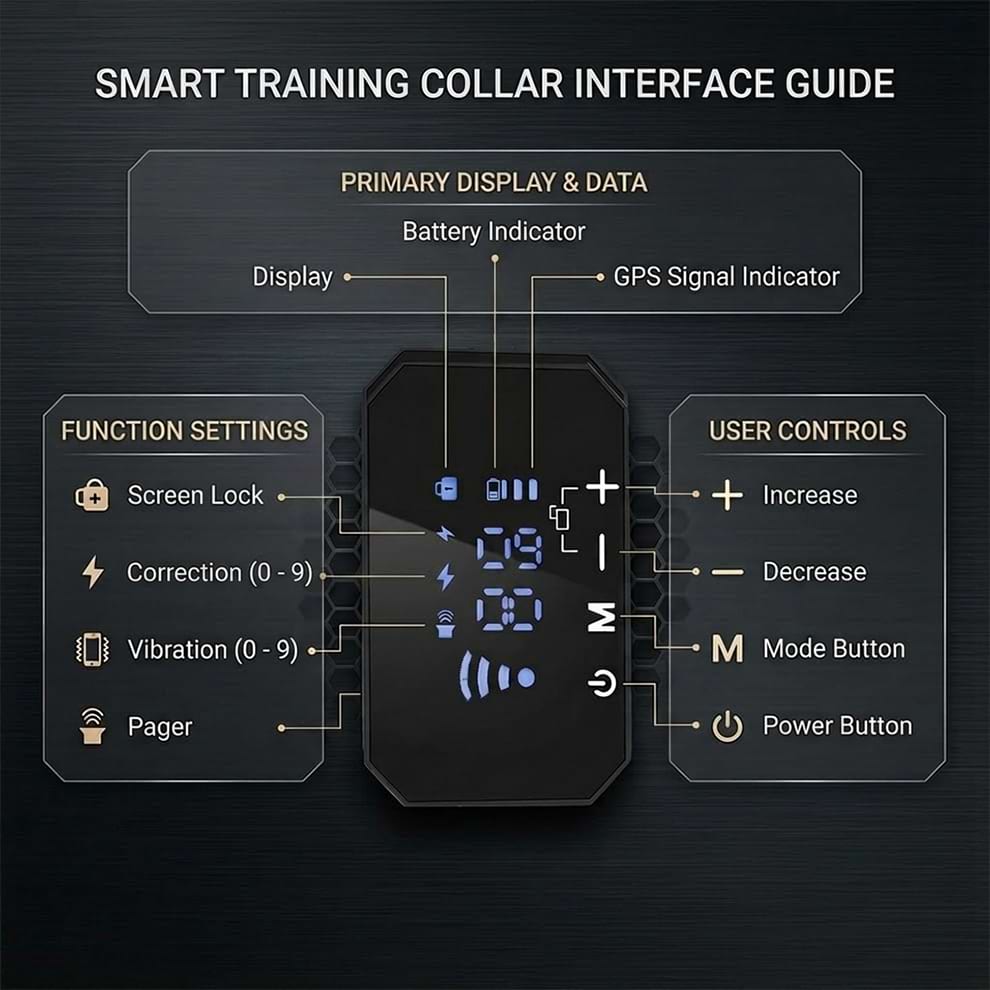 SMART TRAINING COLLAR INTERFACE GUIDE

PRIMARY DISPLAY & DATA

Battery Indicator

Display

GPS Signal Indicator

FUNCTION SETTINGS

Screen Lock

Correction (0 - 9)

Vibration (0 - 9)

Pager

09

00

+

−

M

USER CONTROLS

+ Increase

− Decrease

M Mode Button

Power Button