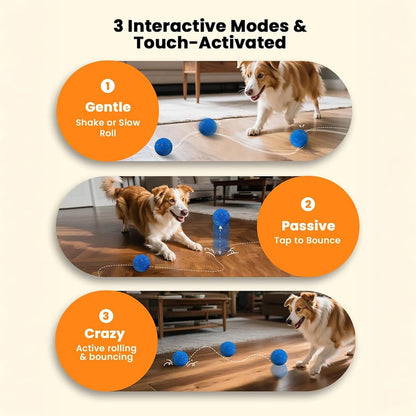 3 Interactive Modes & Touch-Activated

1
Gentle
Shake or Slow Roll

2
Passive
Tap to Bounce

3
Crazy
Active rolling & bouncing