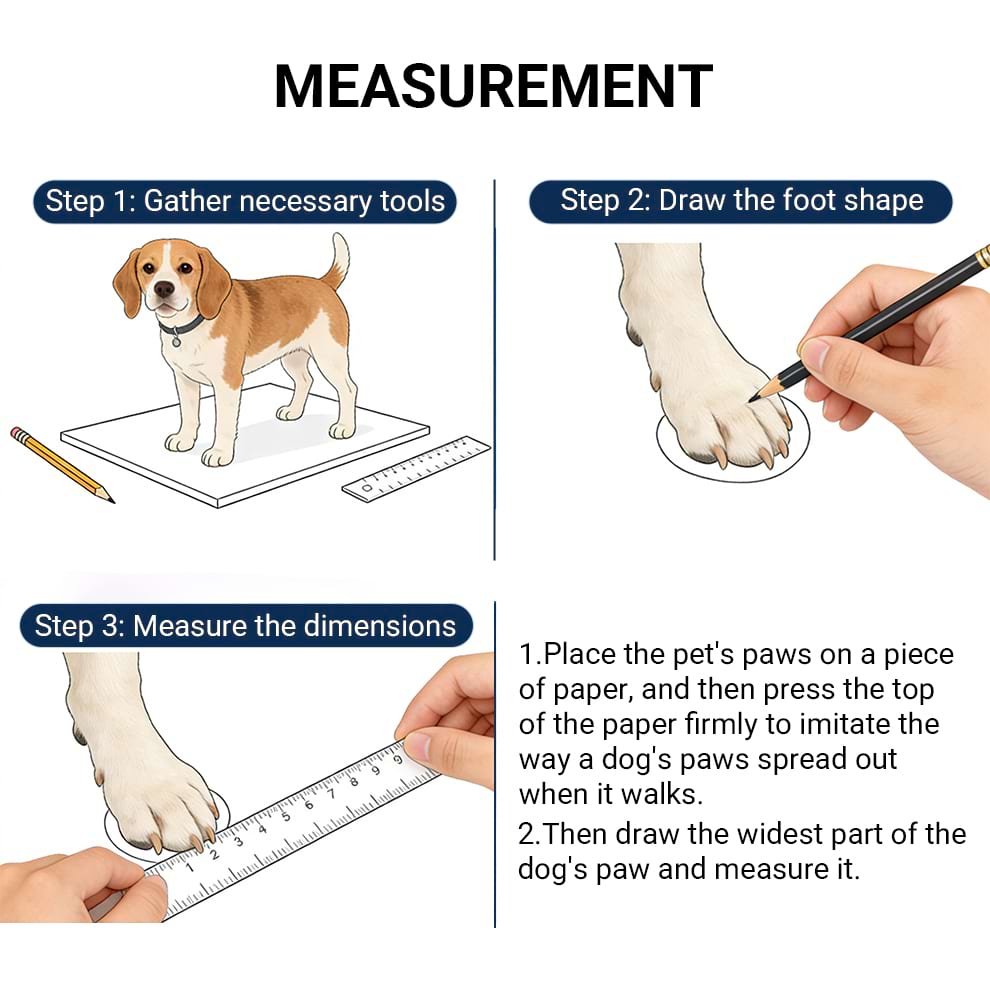 MEASUREMENT

Step 1: Gather necessary tools

Step 2: Draw the foot shape

Step 3: Measure the dimensions

1 2 3 4 5 6 7 8 9

1.Place the pet's paws on a piece of paper, and then press the top of the paper firmly to imitate the way a dog's paws spread out when it walks.

2.Then draw the widest part of the dog's paw and measure it.