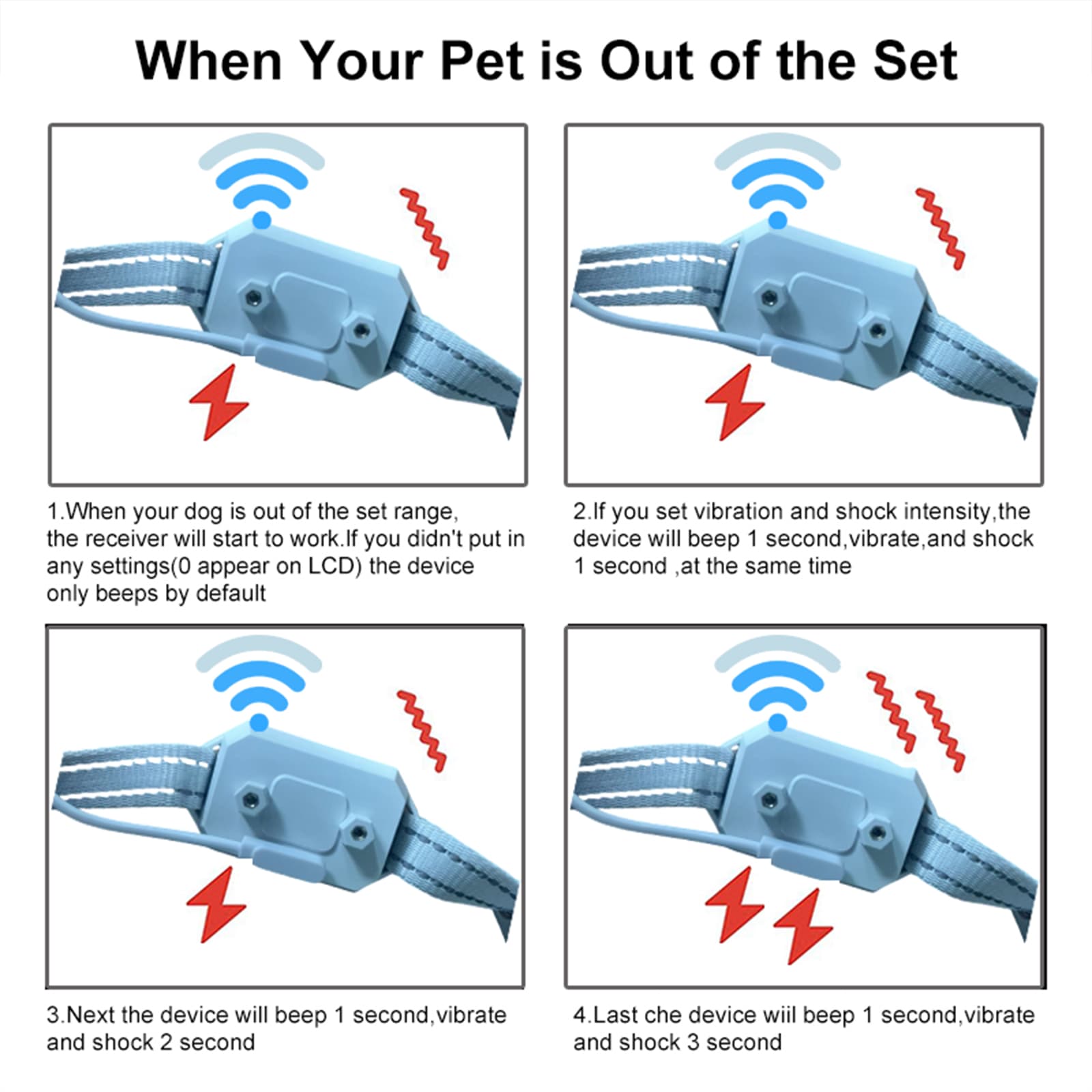 When Your Pet is Out of the Set

1.When your dog is out of the set range, the receiver will start to work.If you didn't put in any settings(0 appear on LCD) the device only beeps by default

2.If you set vibration and shock intensity,the device will beep 1 second,vibrate,and shock 1 second ,at the same time

3.Next the device will beep 1 second,vibrate and shock 2 second

4.Last che device wiil beep 1 second,vibrate and shock 3 second