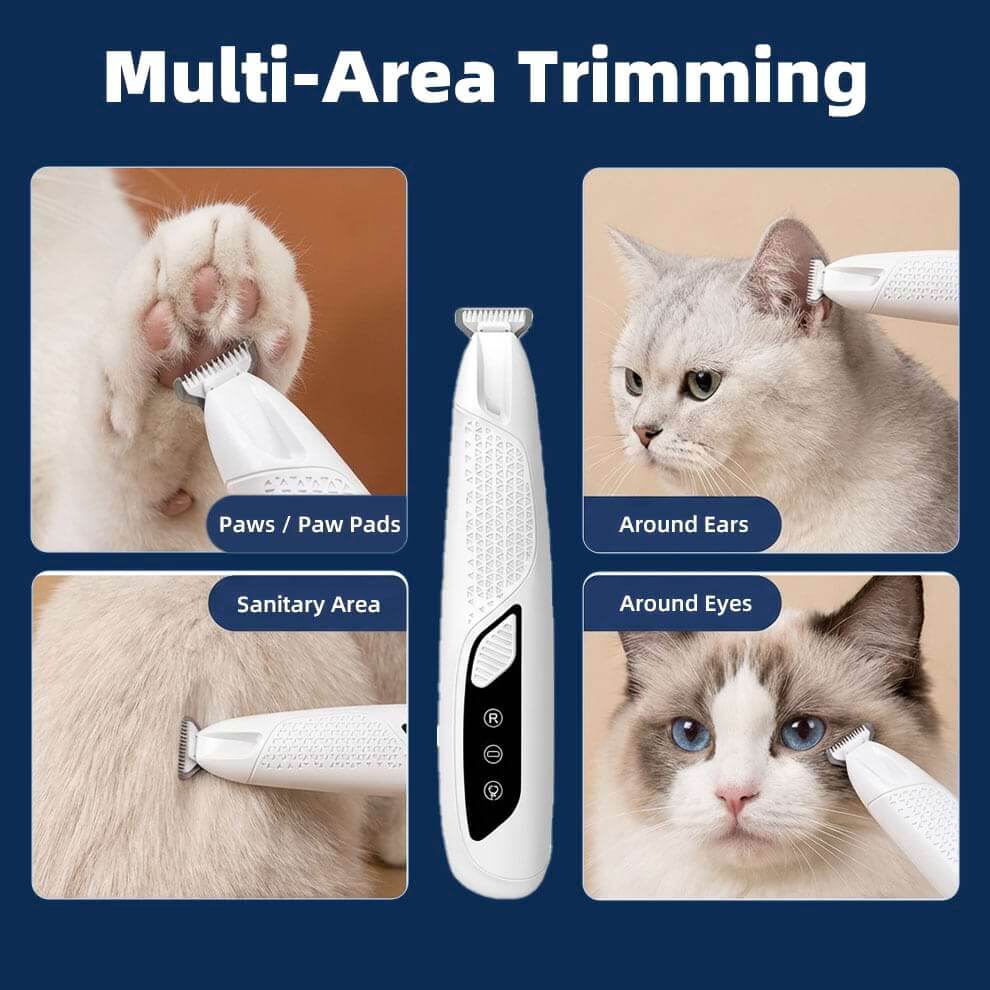 Multi-Area Trimming

Paws / Paw Pads

Around Ears

Sanitary Area

Around Eyes

R