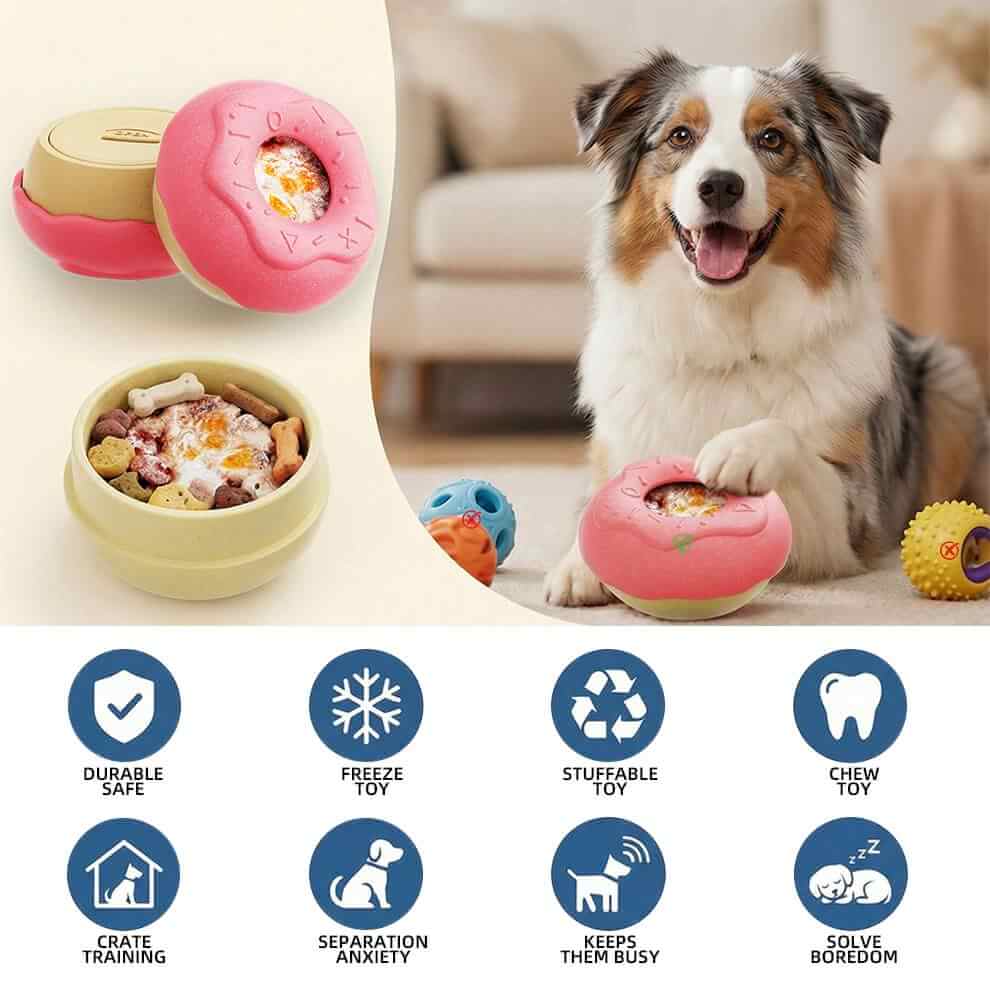 DURABLE
SAFE

FREEZE
TOY

STUFFABLE
TOY

CHEW
TOY

CRATE
TRAINING

SEPARATION
ANXIETY

KEEPS
THEM BUSY

SOLVE
BOREDOM