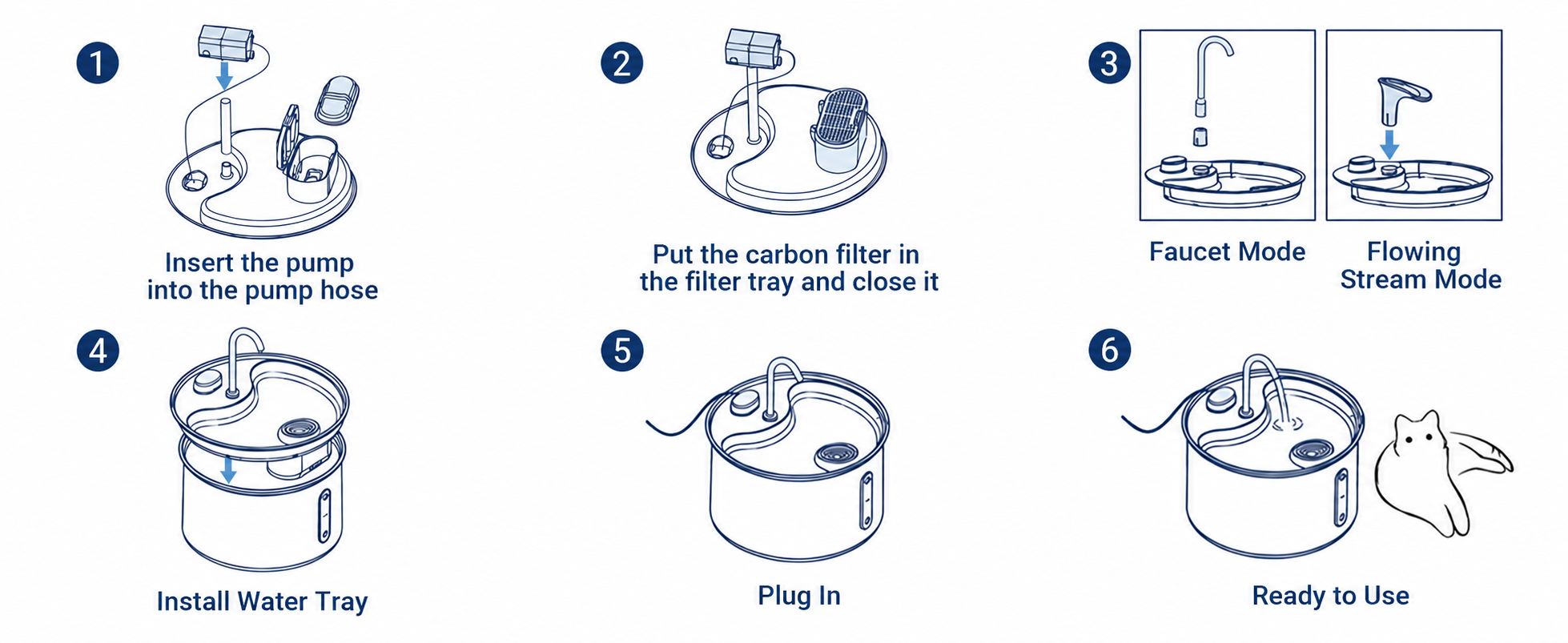 1

Insert the pump into the pump hose

2

Put the carbon filter in the filter tray and close it

3

Faucet Mode

Flowing Stream Mode

4

Install Water Tray

5

Plug In

6

Ready to Use