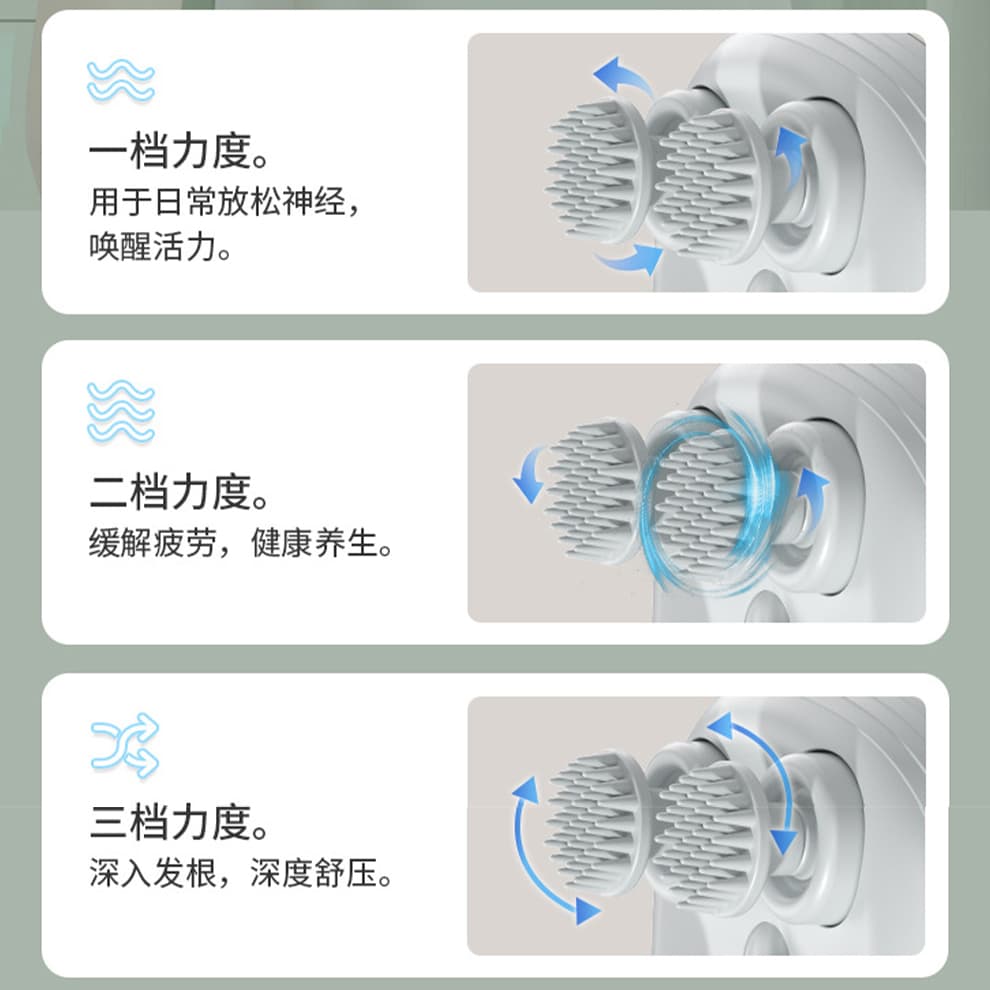 一档力度。
用于日常放松神经，唤醒活力。

二档力度。
缓解疲劳，健康养生。

三档力度。
深入发根，深度舒压。