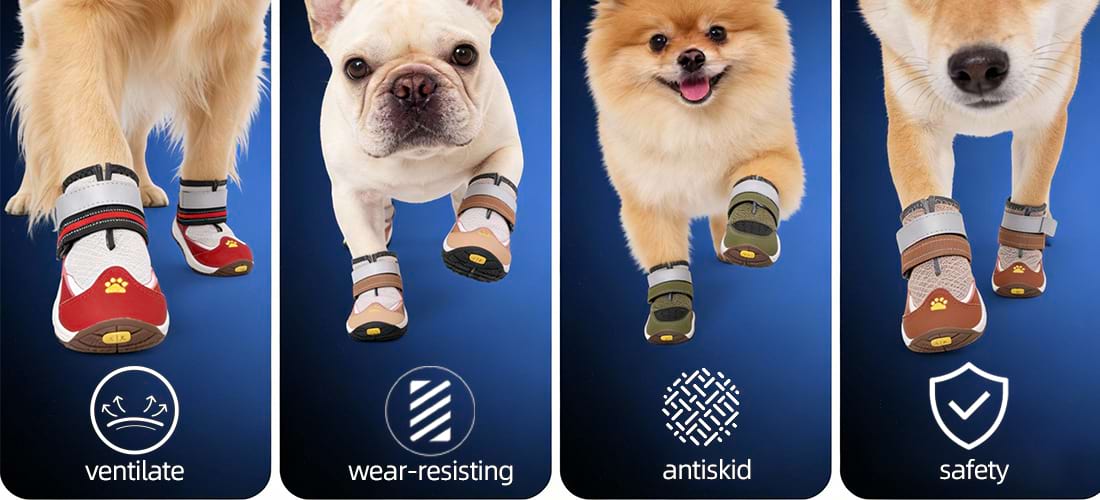 ventilate

wear-resisting

antiskid

safety