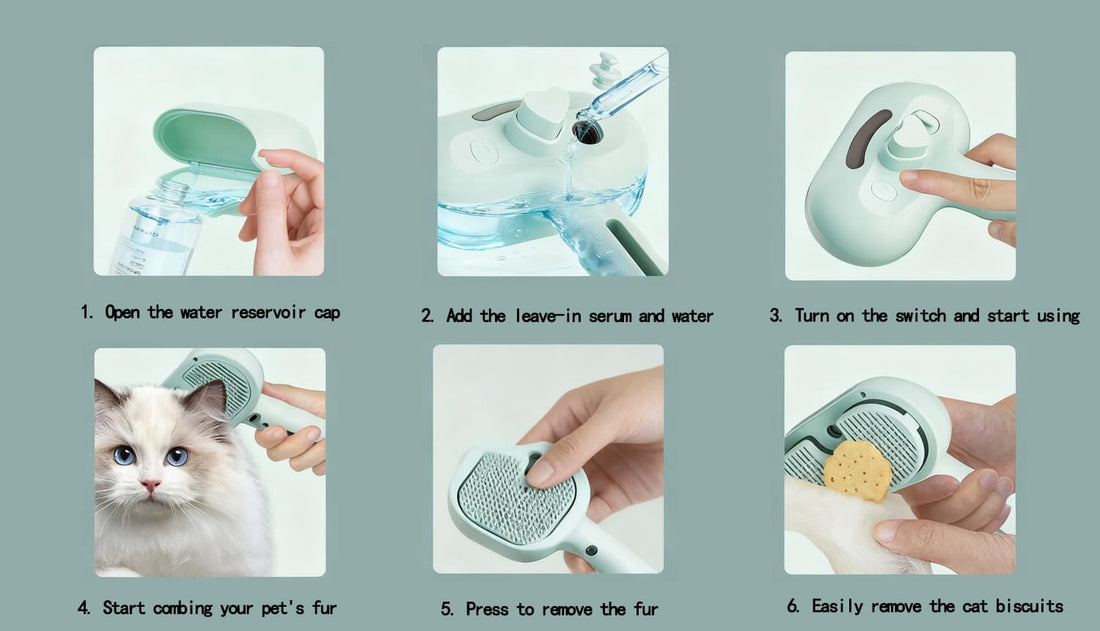 1. Open the water reservoir cap

2. Add the leave-in serum and water

3. Turn on the switch and start using

4. Start combing your pet's fur

5. Press to remove the fur

6. Easily remove the cat biscuits