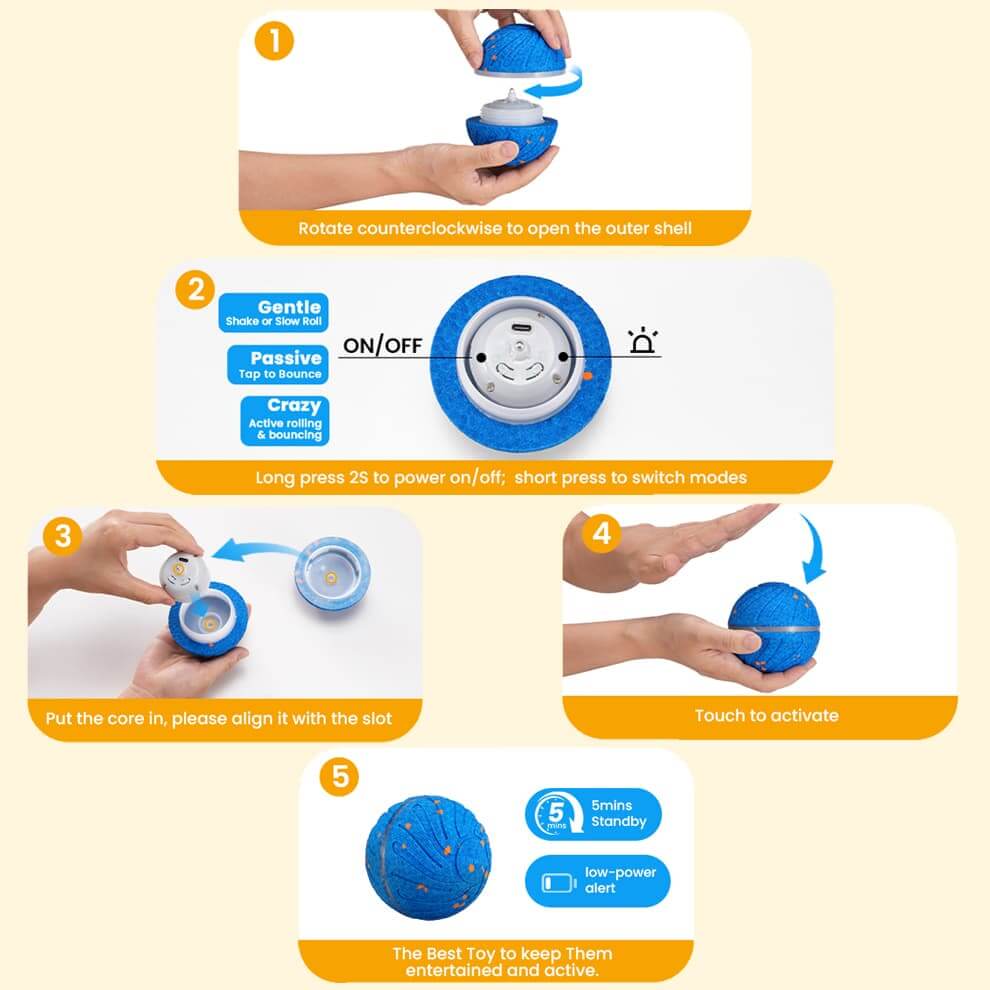 1

Rotate counterclockwise to open the outer shell

2

Gentle
Shake or Slow Roll

Passive
Tap to Bounce

Crazy
Active rolling & bouncing

ON/OFF

Long press 2S to power on/off; short press to switch modes

3

Put the core in, please align it with the slot

4

Touch to activate

5

5 mins

5mins Standby

low-power alert

The Best Toy to keep Them entertained and active.