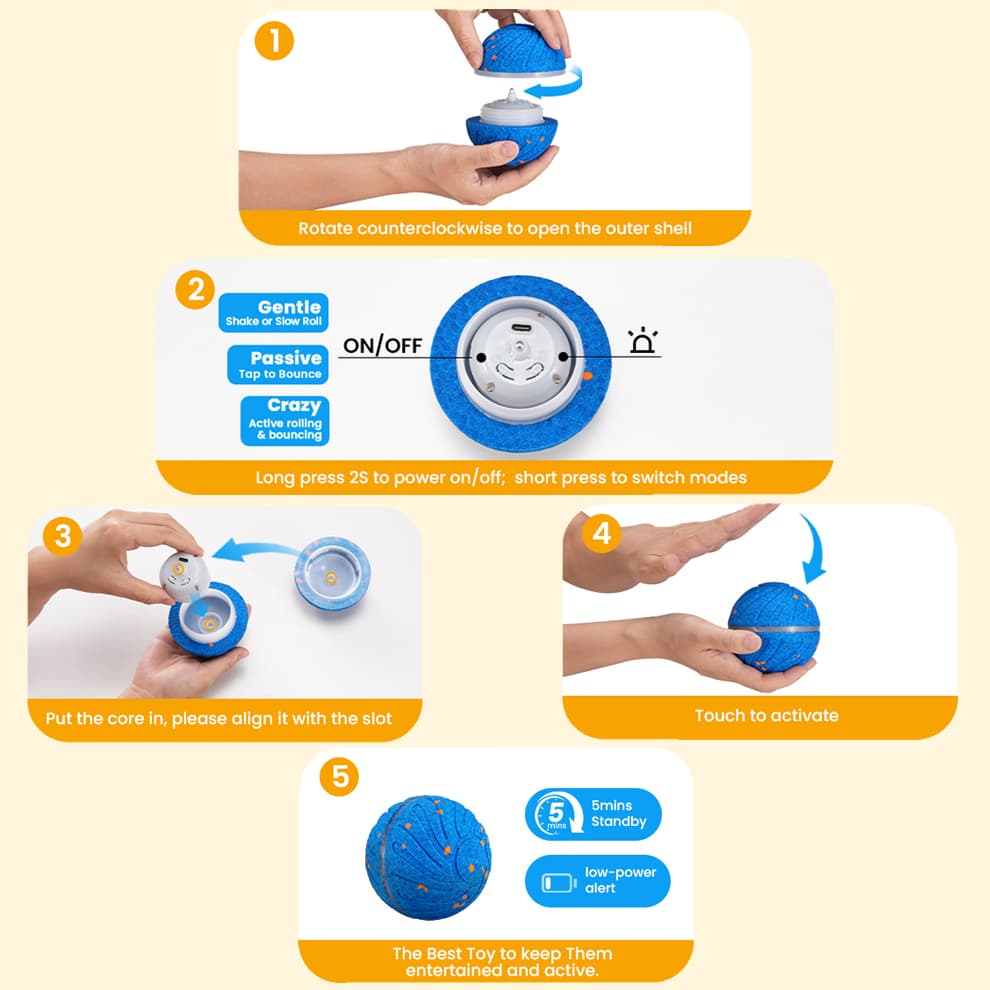 1

Rotate counterclockwise to open the outer shell

2

Gentle
Shake or Slow Roll

Passive
Tap to Bounce

Crazy
Active rolling & bouncing

ON/OFF

Long press 2S to power on/off; short press to switch modes

3

Put the core in, please align it with the slot

4

Touch to activate

5

5 mins

5mins Standby

low-power alert

The Best Toy to keep Them entertained and active.