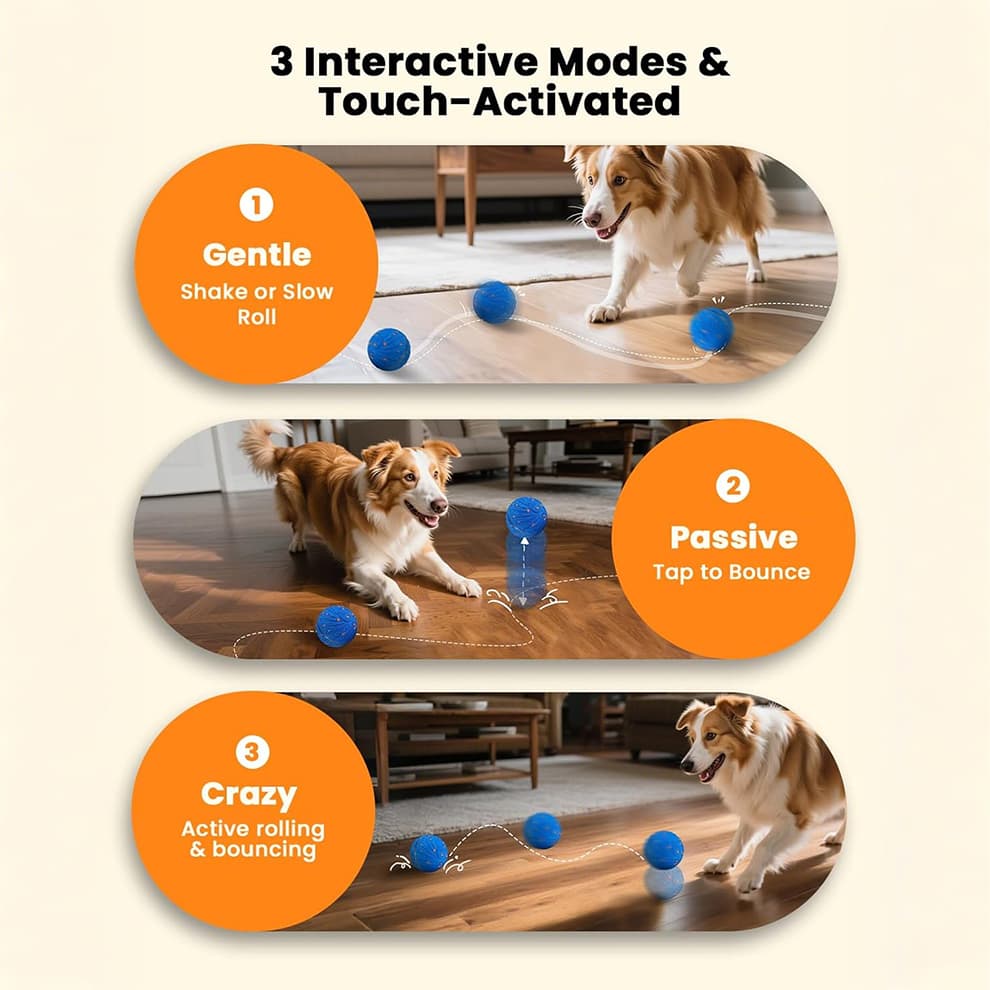 3 Interactive Modes & Touch-Activated

1
Gentle
Shake or Slow Roll

2
Passive
Tap to Bounce

3
Crazy
Active rolling & bouncing