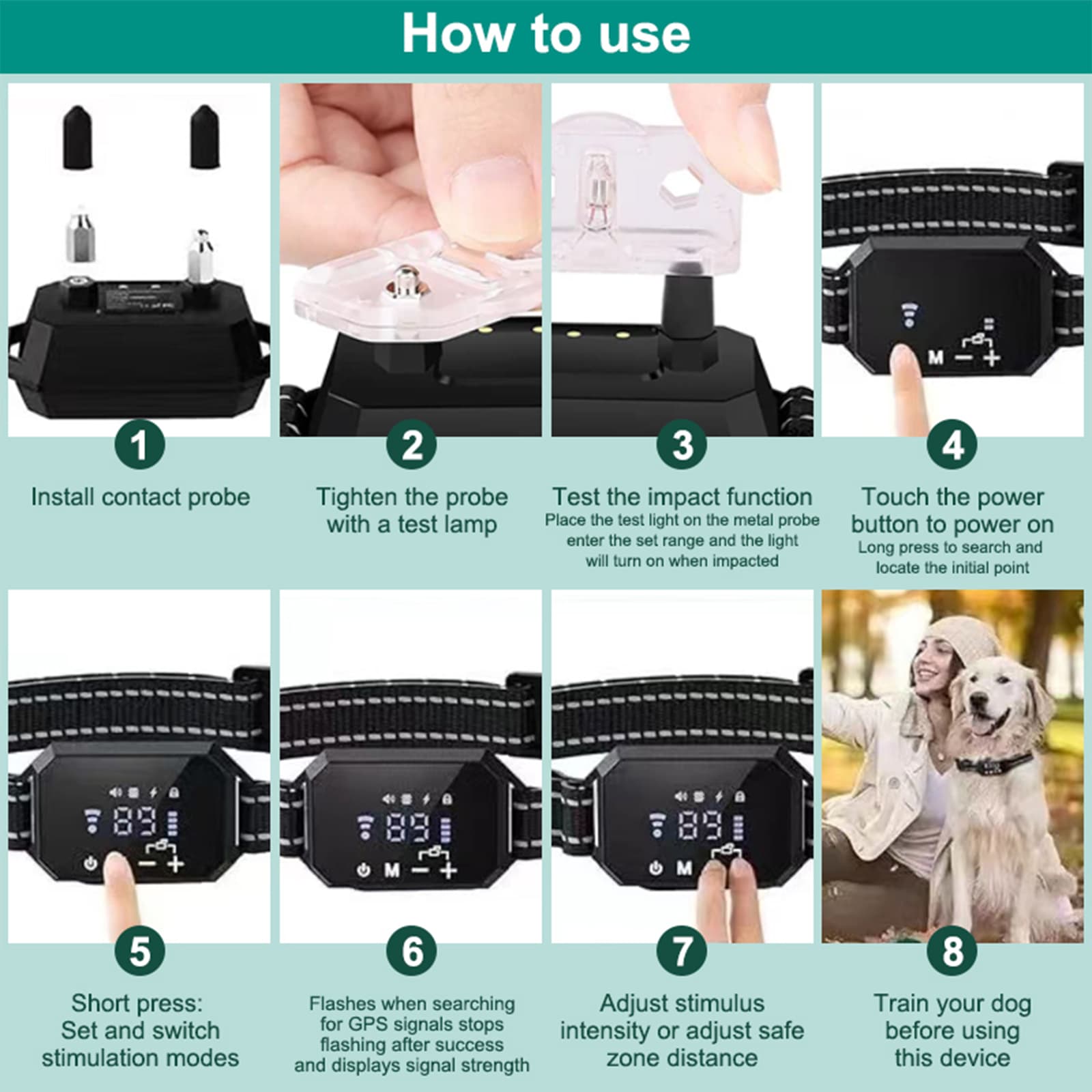 How to use

M − +

1
Install contact probe

2
Tighten the probe with a test lamp

3
Test the impact function
Place the test light on the metal probe enter the set range and the light will turn on when impacted

4
Touch the power button to power on
Long press to search and locate the initial point

89
− +

89
M − +

89
M

5
Short press:
Set and switch stimulation modes

6
Flashes when searching for GPS signals stops flashing after success and displays signal strength

7
Adjust stimulus intensity or adjust safe zone distance

8
Train your dog before using this device