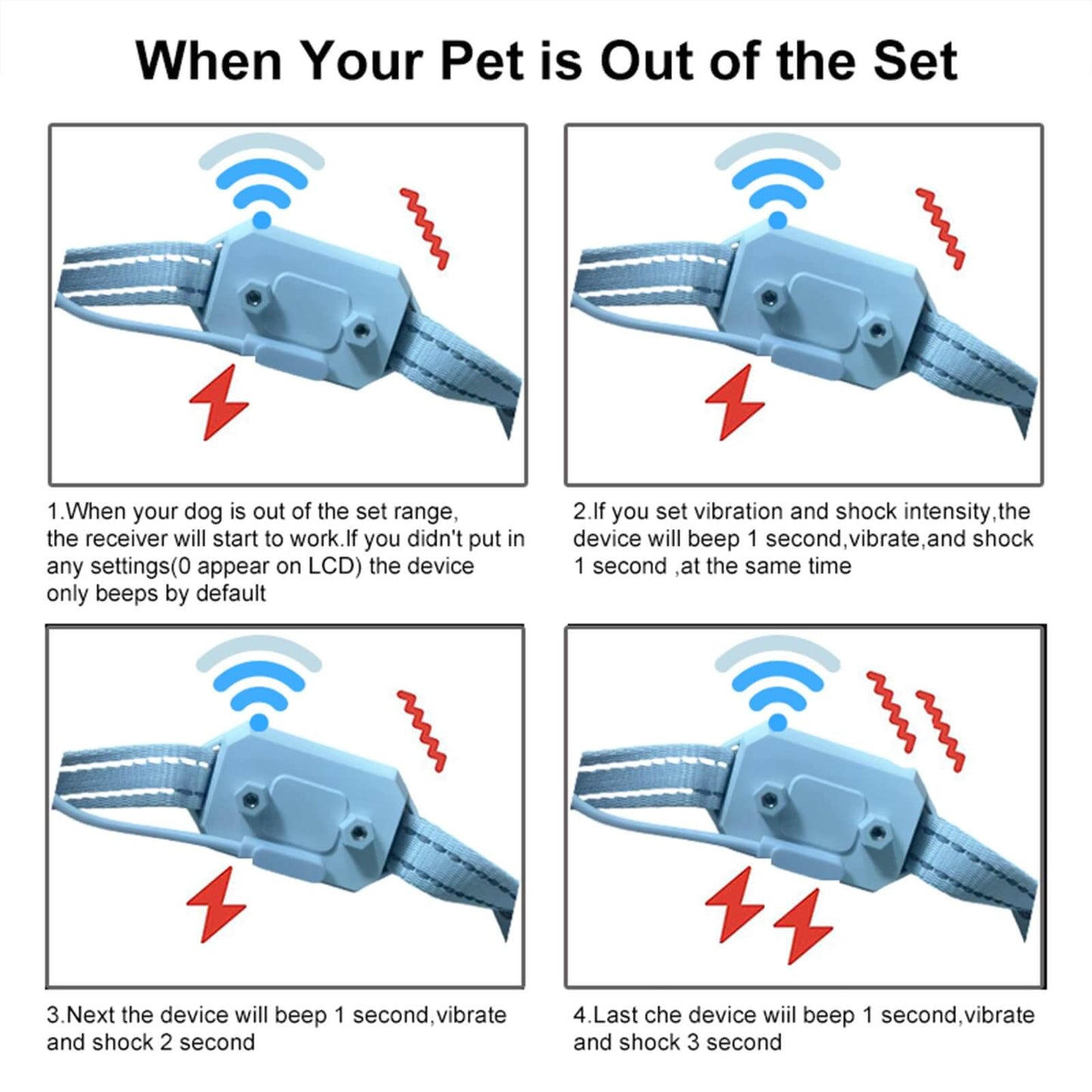 When Your Pet is Out of the Set

1.When your dog is out of the set range, the receiver will start to work.If you didn't put in any settings(0 appear on LCD) the device only beeps by default

2.If you set vibration and shock intensity,the device will beep 1 second,vibrate,and shock 1 second ,at the same time

3.Next the device will beep 1 second,vibrate and shock 2 second

4.Last che device wiil beep 1 second,vibrate and shock 3 second